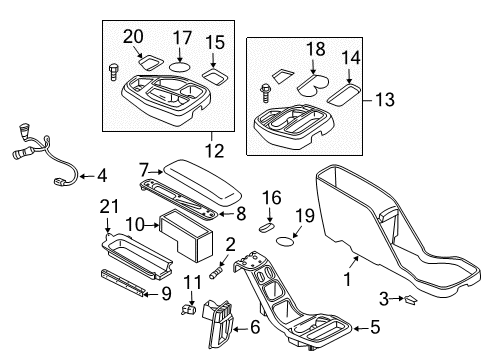 20
17
15
18
14
13
12
4
7
8
21
10
16
19
2
1
9
11
3
6
5