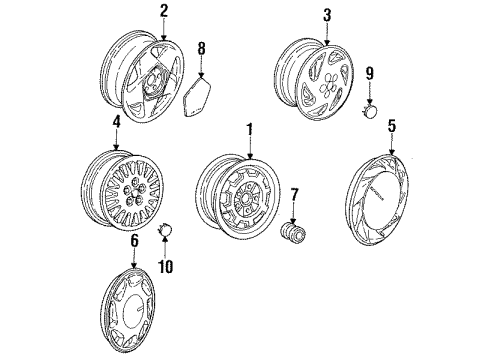 2
8
3
9
4
1
5
7
6
10