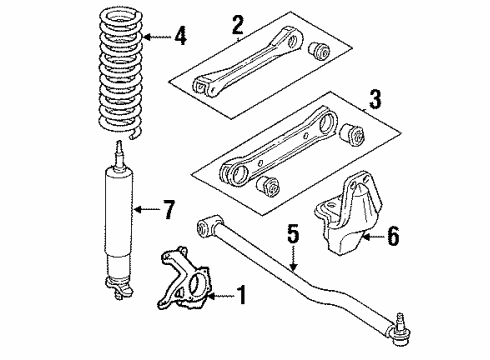 4
2
3
7
5
6
1