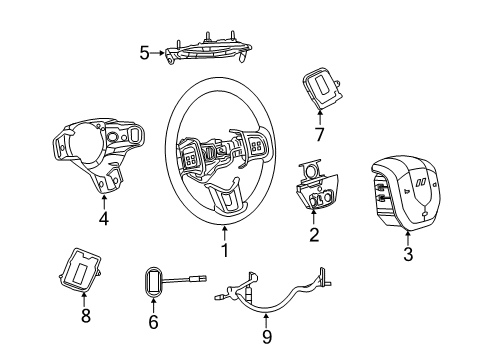 5
7
4
1
2
3
8
6
9