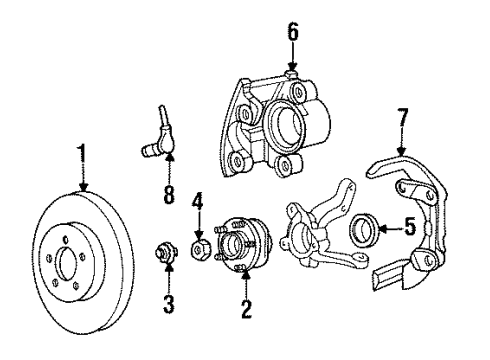 6
7
1
8
4
5
3
2