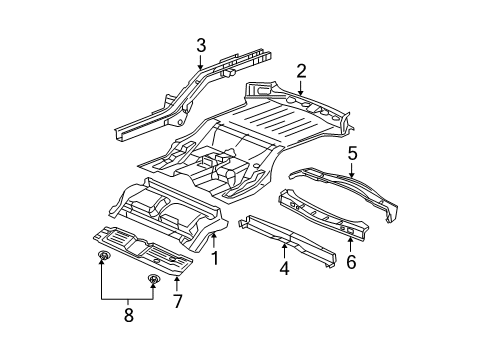 3
2
5
1
4
6
7
8