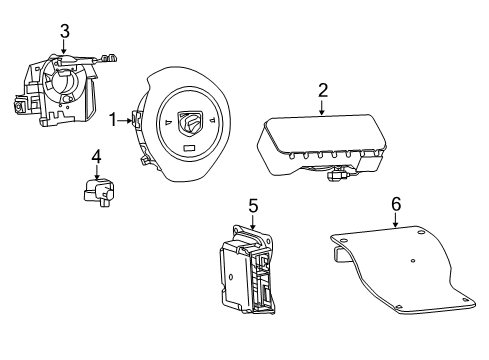 3
1
2
4
5
6