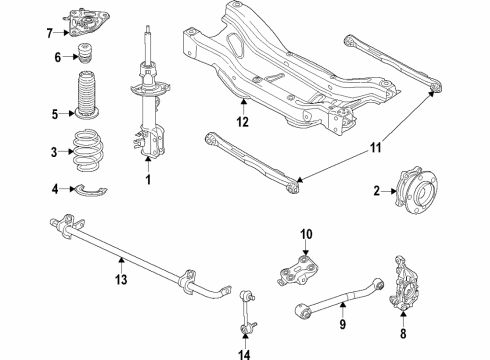 7
6
5
3
4
1
12
11
2
13
10
9
8
14