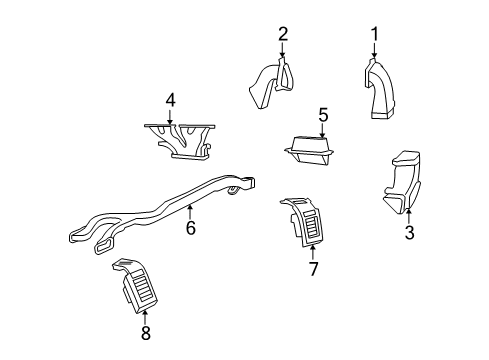 2
1
4
5
6
3
7
8