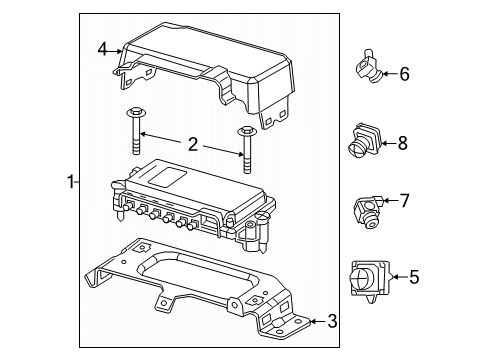 4
6
2
8
1
7
5
3