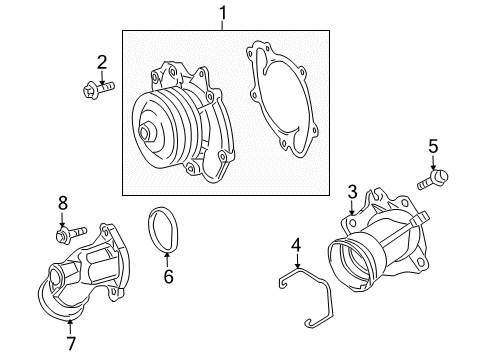 1
2
5
3
8
4
6
7