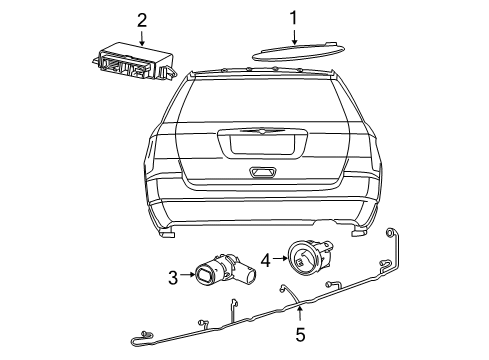 2
1
4
3
5