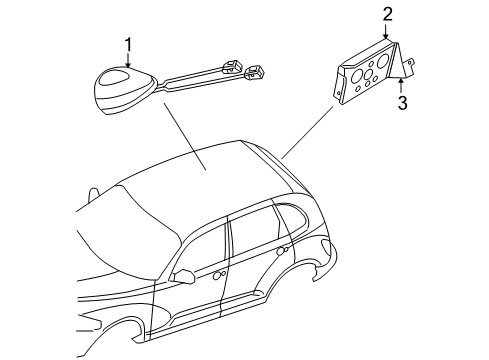 1
2
3