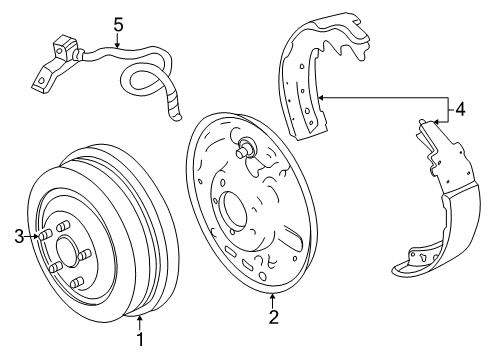 5
4
3
2
1