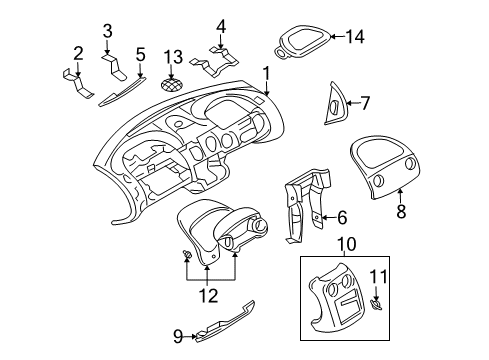 3
4
14
2
5
13
1
7
8
6
10
11
12
9