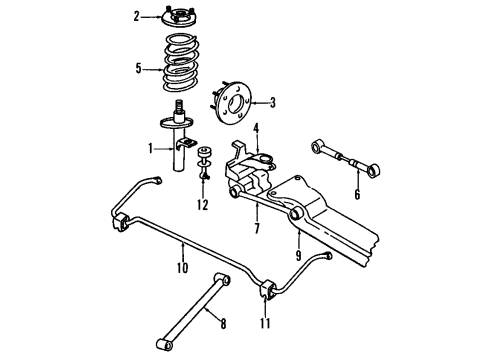 2
5
3
4
1
6
12
7
9
10
8
11