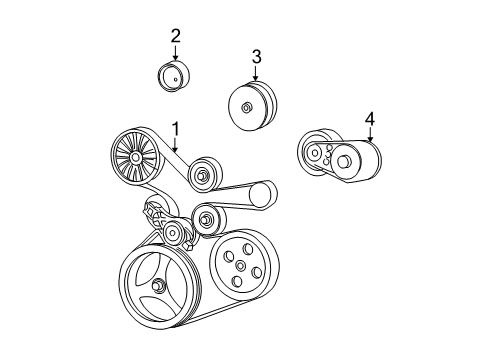 2
3
1
4