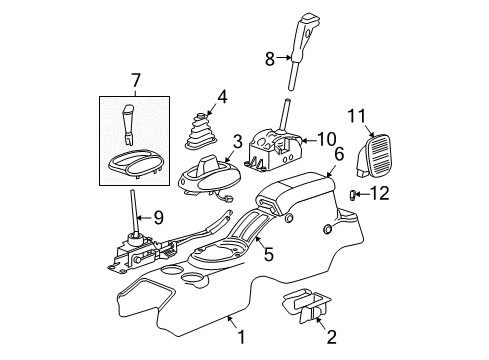 8
7
4
11
3
10
6
12
9
5
1
2