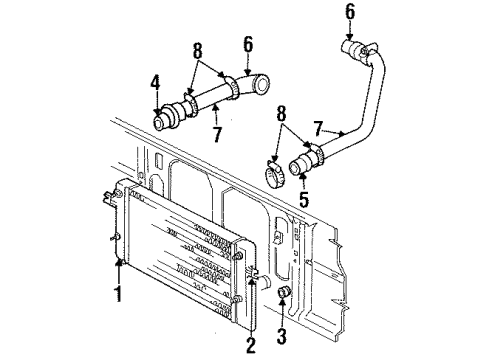 6
8
6
4
7
8
7
5
1
2
3