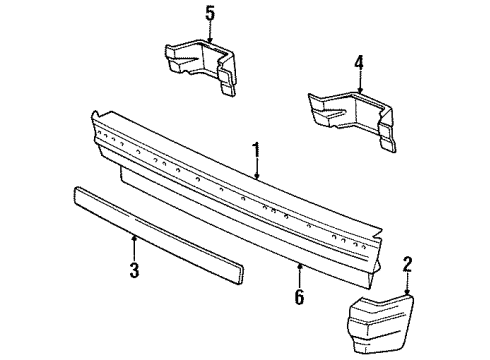 5
4
1
3
6
2