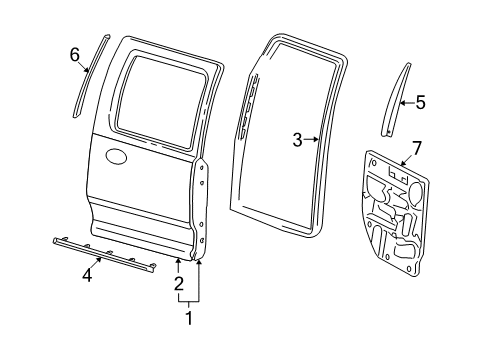 6
5
3
7
4
2
1