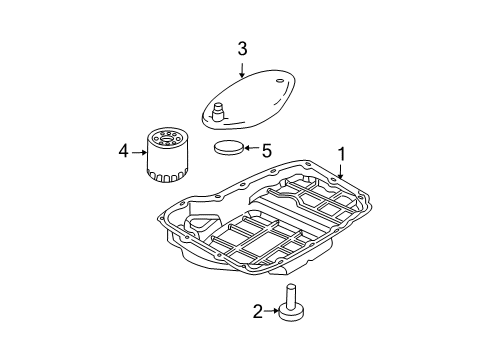 3
4
5
1
2