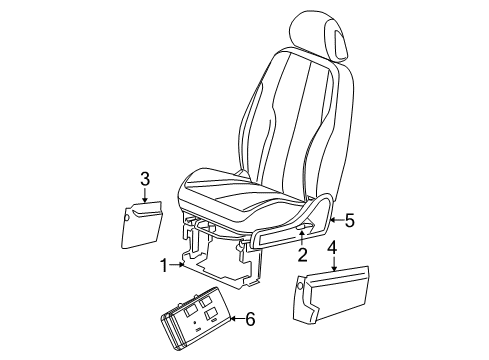 3
5
2
4
1
6