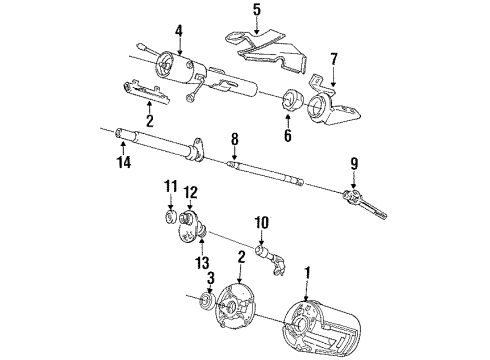 5
4
7
2
6
8
14
9
11
12
10
13
2
3
1