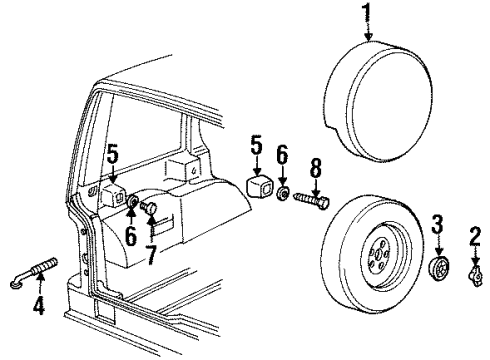 1
5
5
6
8
6
7
3
2
4