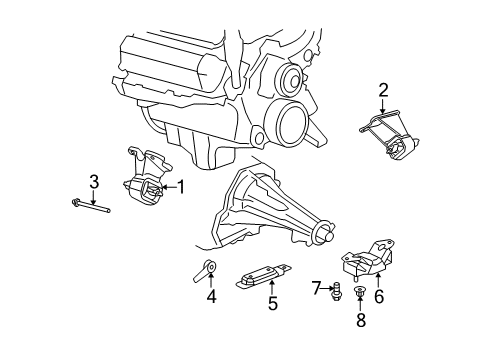 2
3
1
4
5
7
6
8