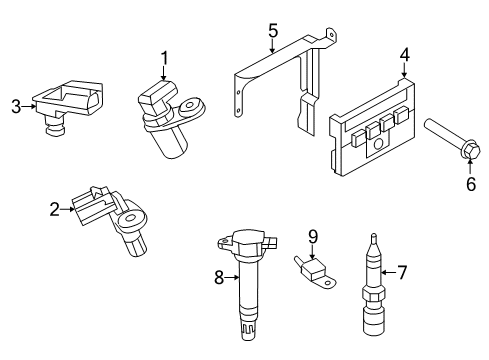 5
1
4
3
6
2
9
8
7