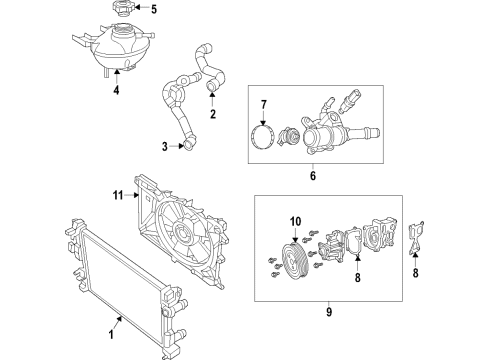 5
4
2
3
7
6
11
10
8
8
9
1