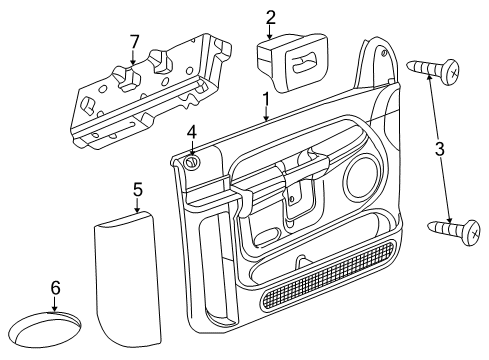 7
2
1
4
3
5
6