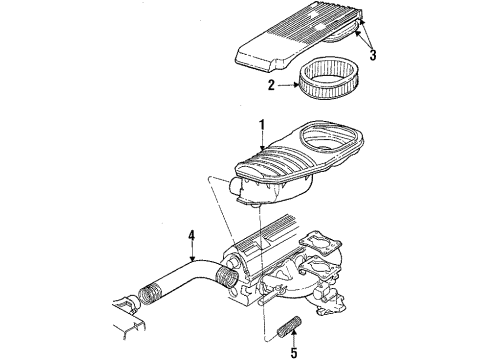 3
2
1
4
5