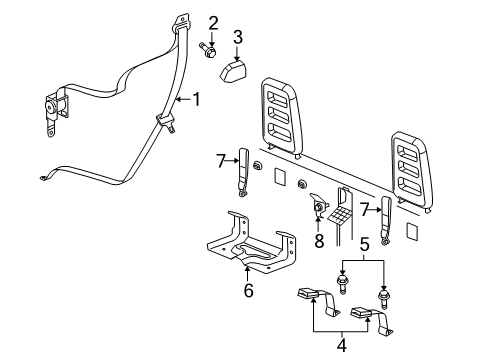 2
3
1
7
7
8
5
6
4