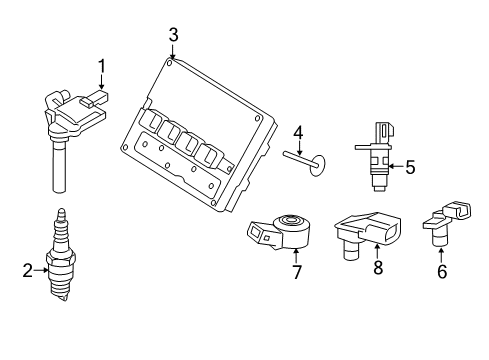 3
1
4
5
2
7
8
6