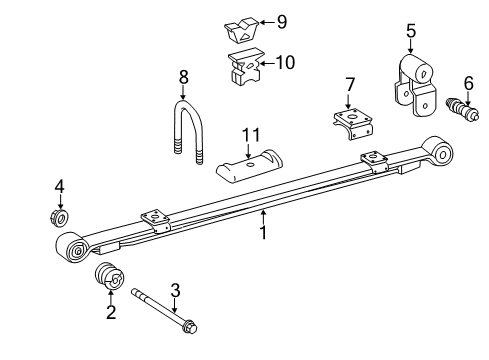 9
5
10
8
7
6
11
4
1
3
2