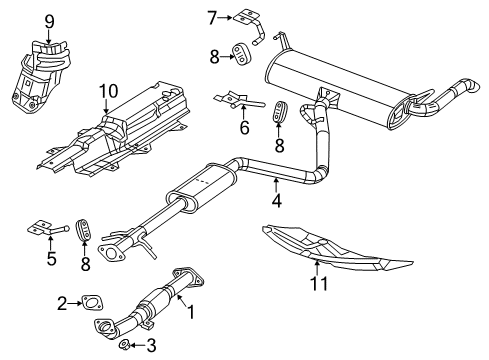 9
7
8
10
6
8
4
5
8
11
2
1
3