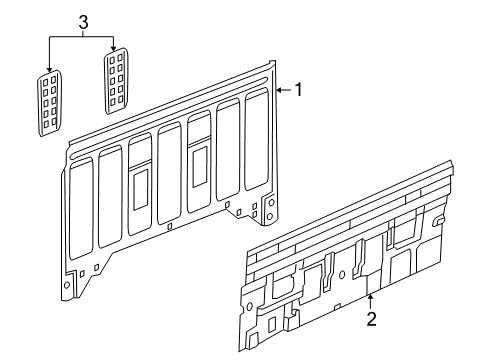 3
1
2