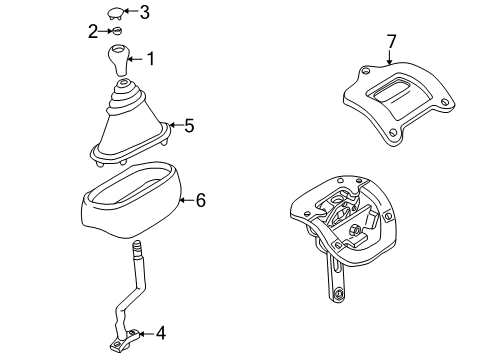 3
2
1
7
5
6
4