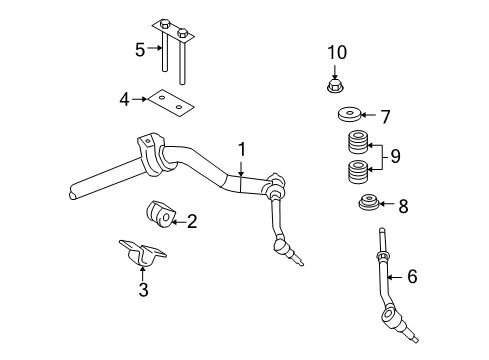 5
4
1
2
3
10
7
9
8
6