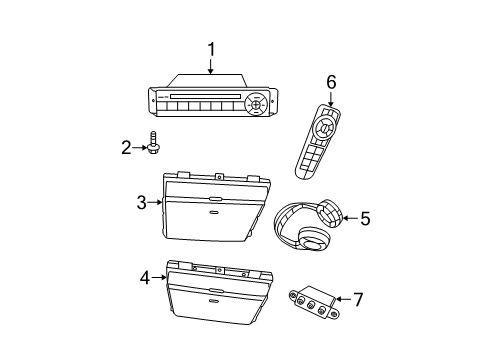 1
6
2
3
5
4
7