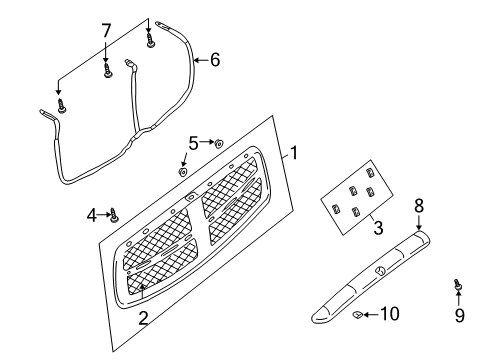 7
6
5
1
4
3
8
2
10
9