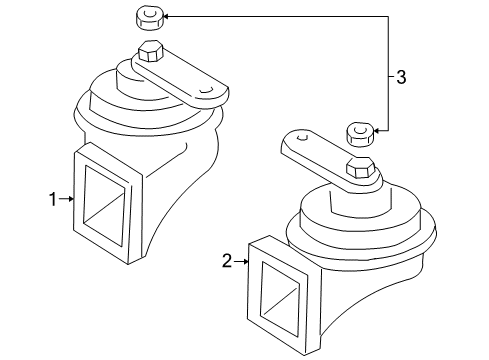 3
1
2