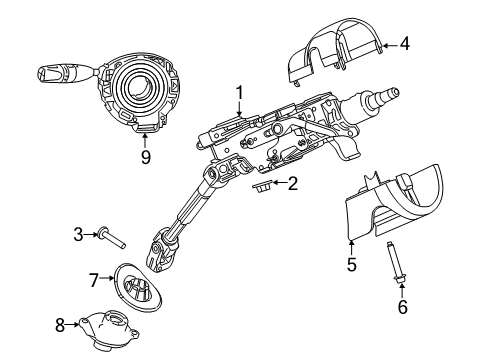 4
1
9
2
3
5
7
6
8