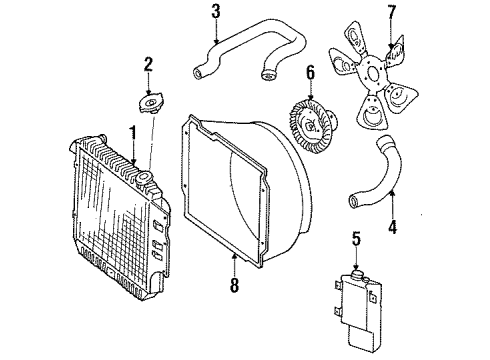 3
7
2
6
1
4
5
8