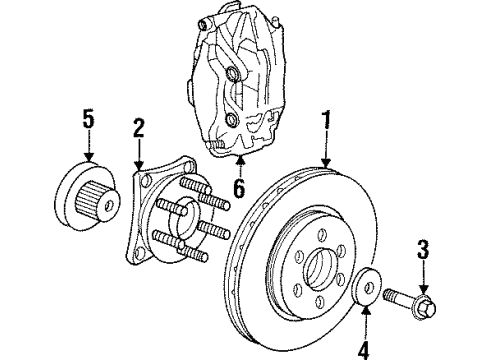 5
2
6
1
3
4