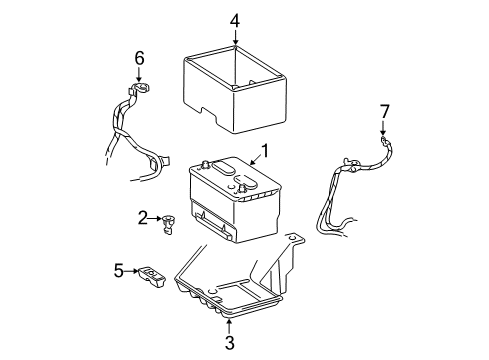 4
6
7
1
2
5
3