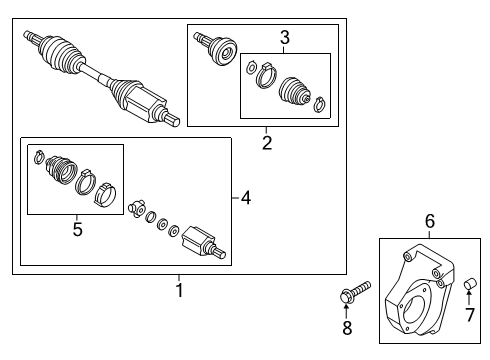 3
2
4
5
1
6
7
8