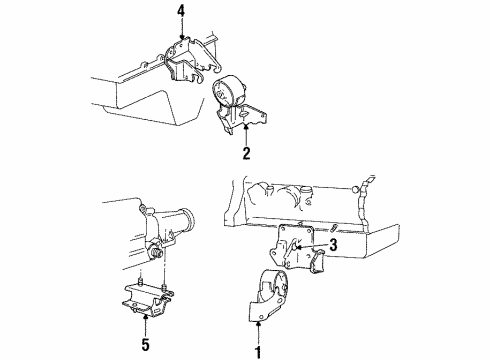 4
2
3
5
1