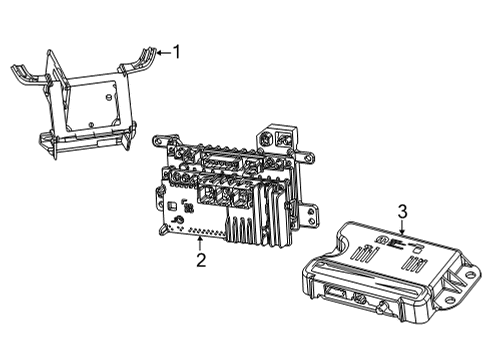 1

2

3