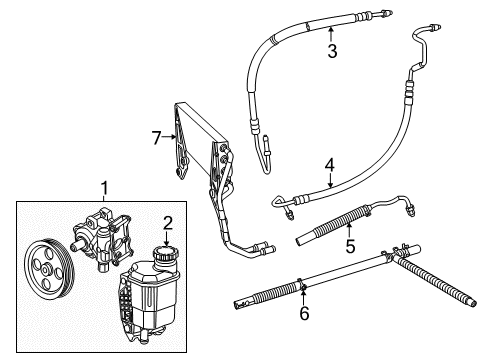 3
7
4
1
2
5
6