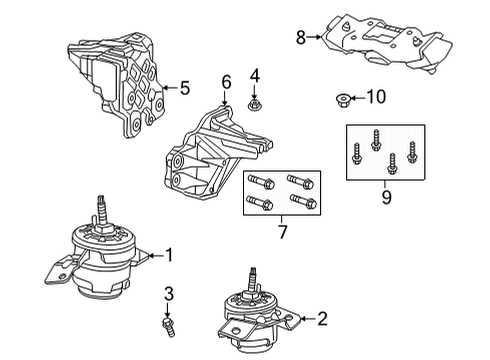 8
5
6
4
10
9
7
1
3
2