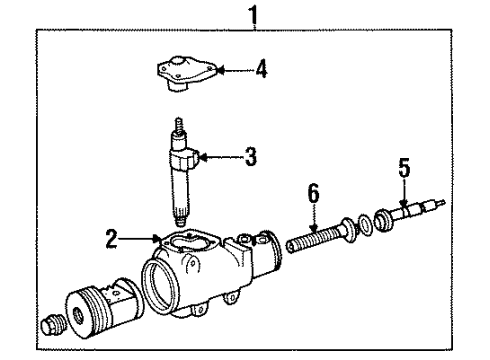 1
4
3
5
6
2